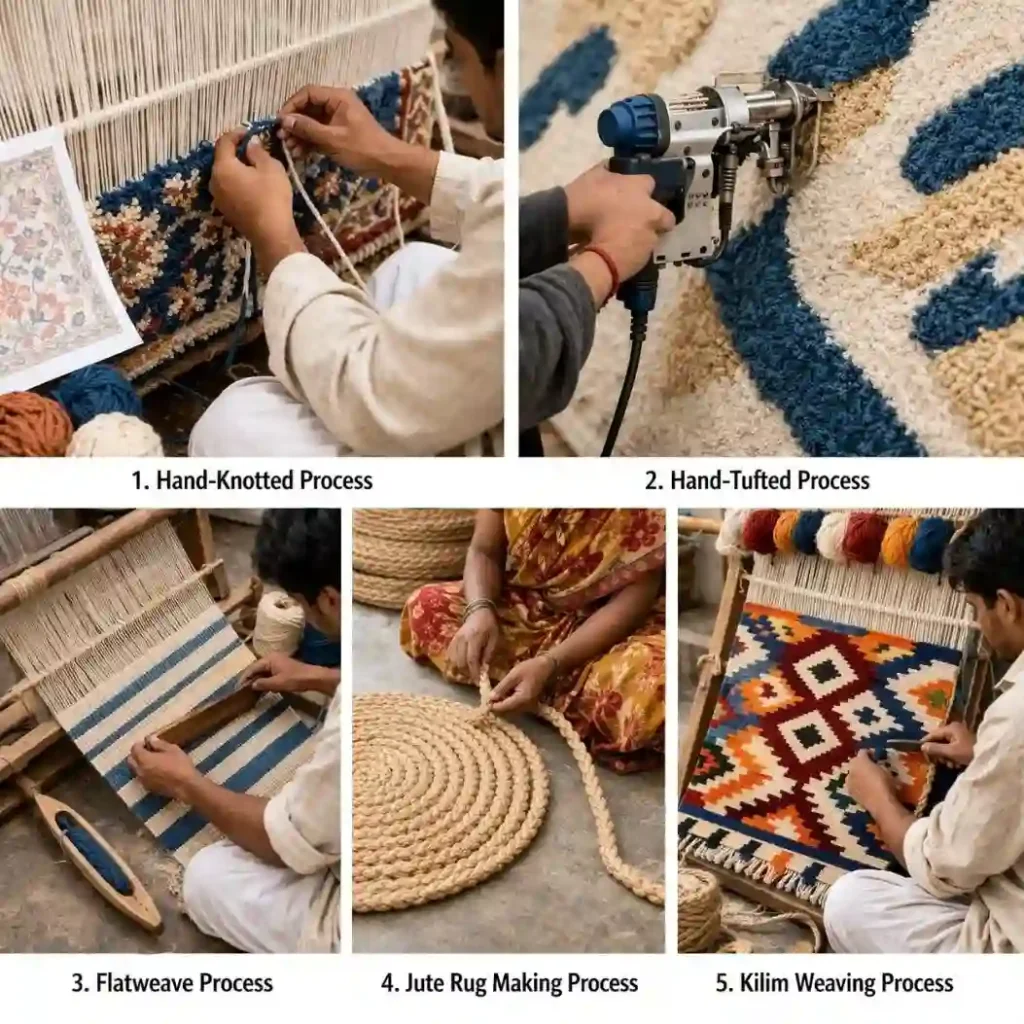 1. Hand-Knotted Process

2. Hand-Tufted Process

3. Flatweave Process

4. Jute Rug Making Process

5. Kilim Weaving Process